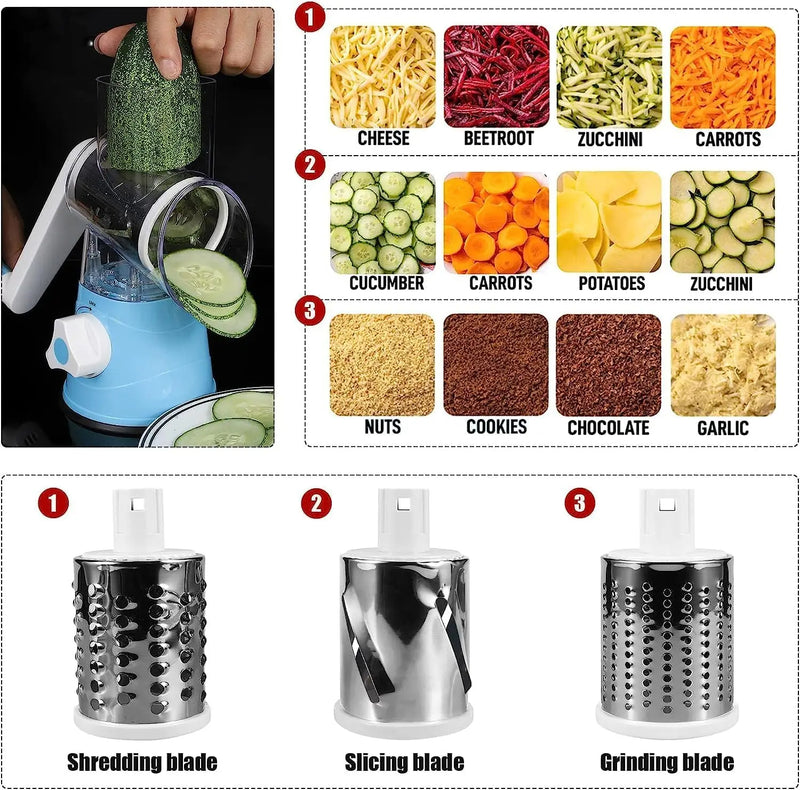 1
CHEESE
BEETROOT
ZUCCHINI
CARROTS

2
CUCUMBER
CARROTS
POTATOES
ZUCCHINI

3
NUTS
COOKIES
CHOCOLATE
GARLIC

1
Shredding blade

2
Slicing blade

3
Grinding blade